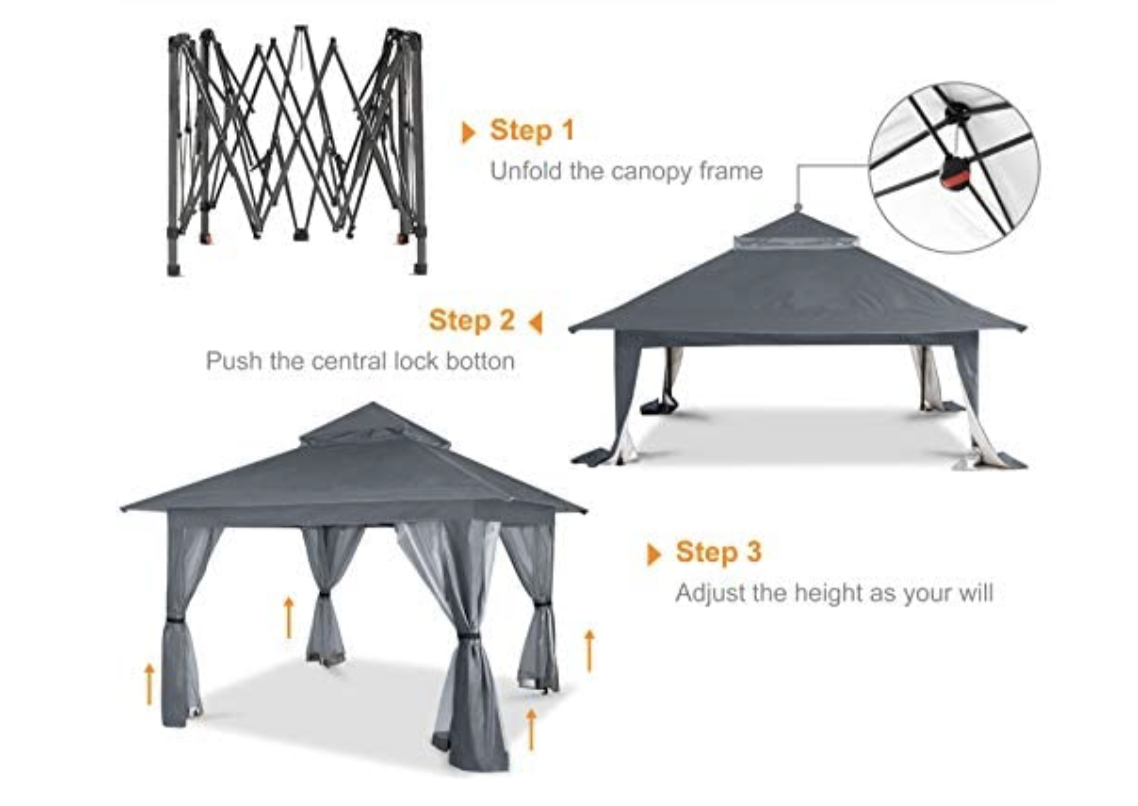 Step 1
Unfold the canopy frame

Step 2
Push the central lock botton

Step 3
Adjust the height as your will