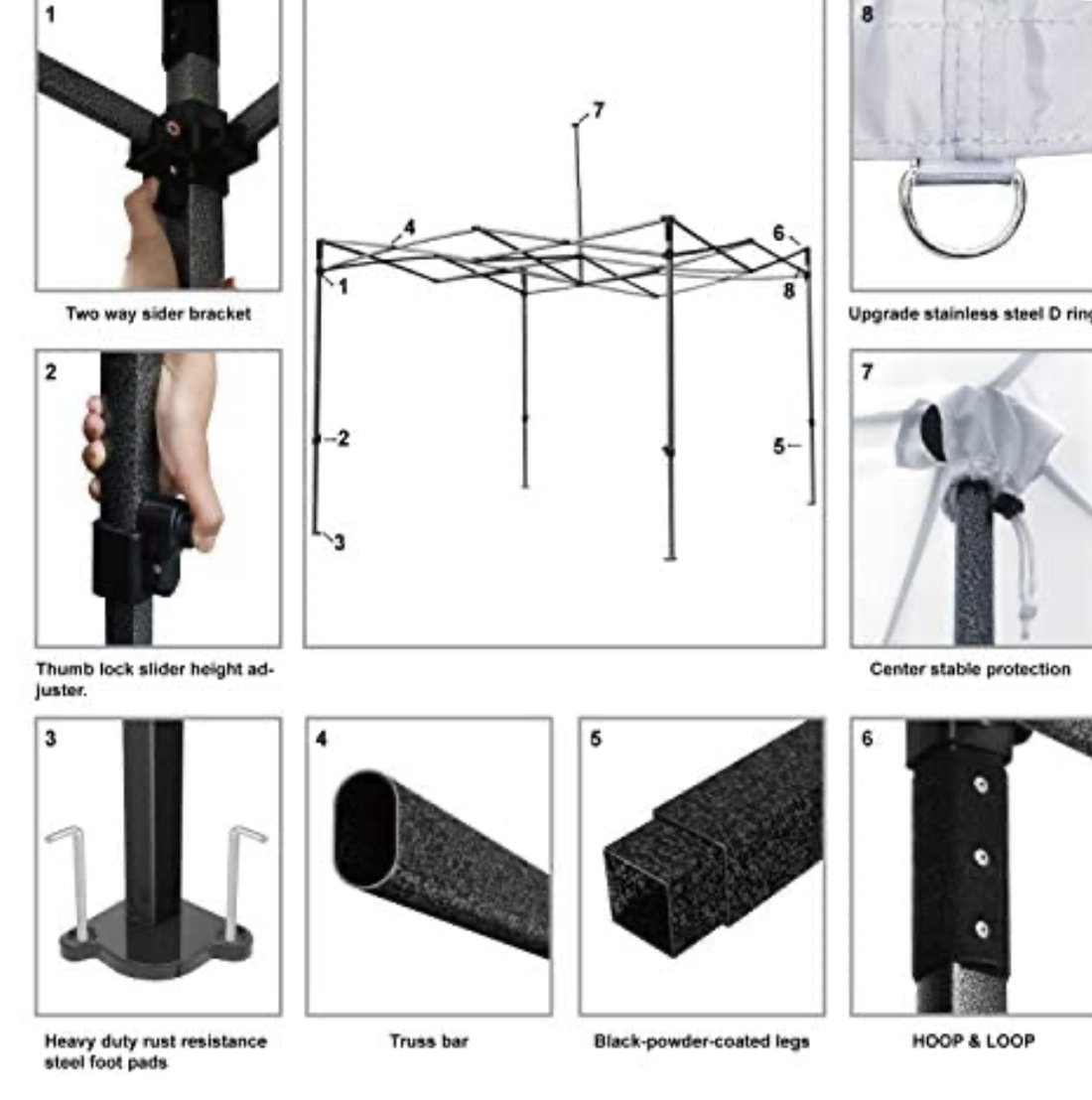 1

Two way sider bracket

7
4
6
1
8
2
5
3

8

Upgrade stainless steel D ring

2

Thumb lock slider height adjuster.

7

Center stable protection

3

Heavy duty rust resistance steel foot pads

4

Truss bar

5

Black-powder-coated legs

6

HOOP & LOOP