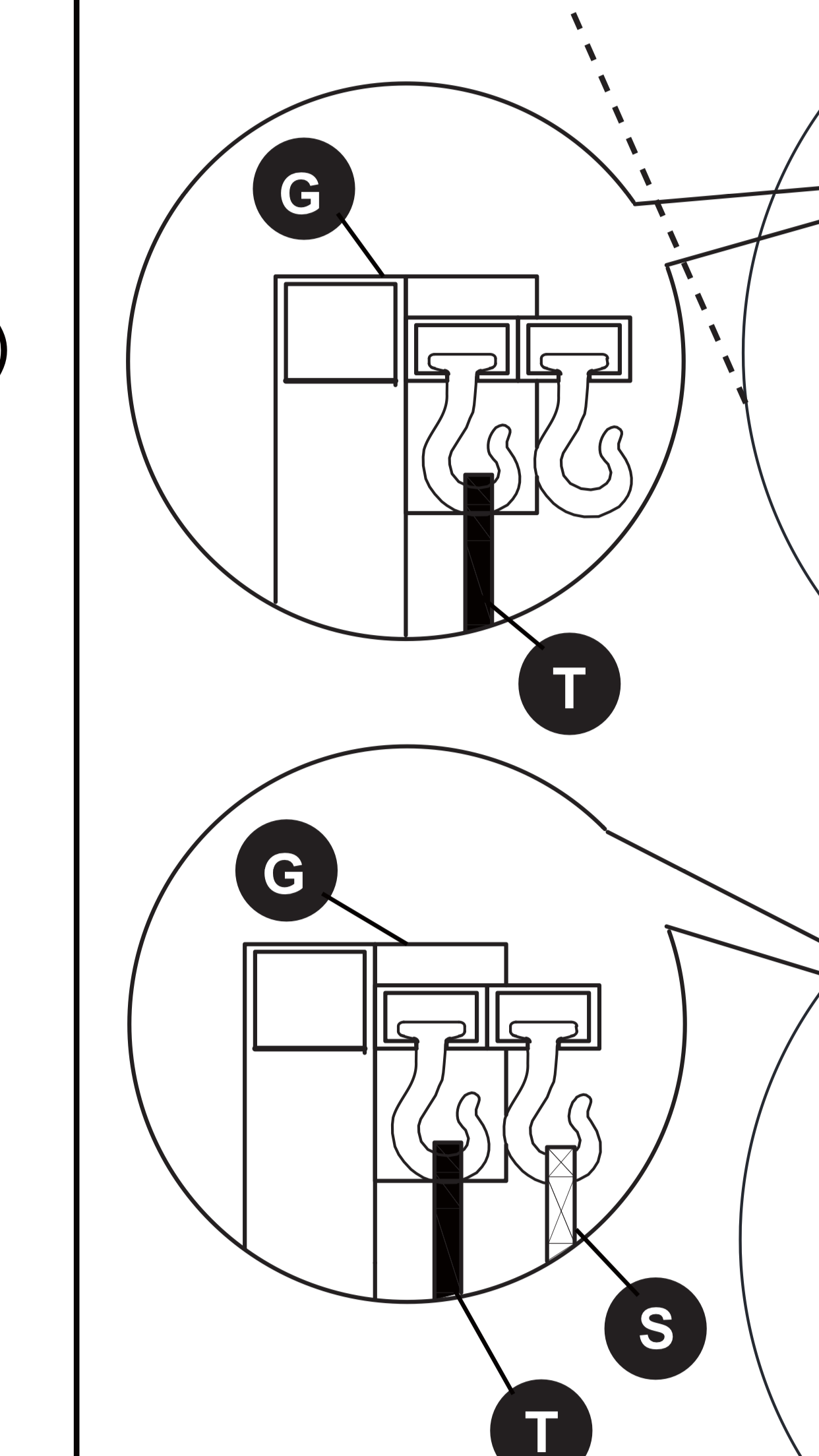 G

T

G

S

T