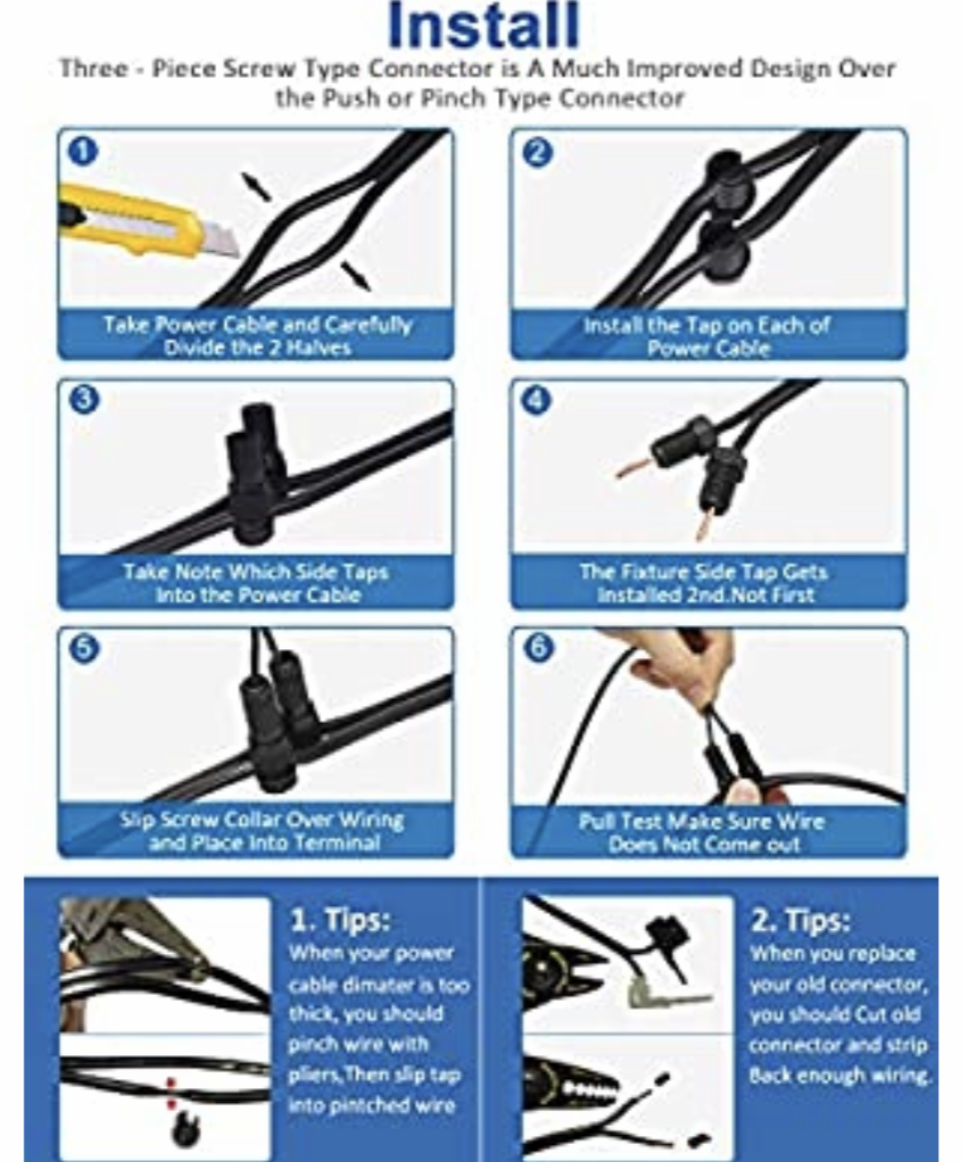 Install

Three - Piece Screw Type Connector is A Much Improved Design Over the Push or Pinch Type Connector

1
Take Power Cable and Carefully Divide the 2 Halves

2
Install the Tap on Each of Power Cable

3
Take Note Which Side Taps Into the Power Cable

4
The Fixture Side Tap Gets Installed 2nd.Not First

5
Slip Screw Collar Over Wiring and Place Into Terminal

6
Pull Test Make Sure Wire Does Not Come out

1. Tips:
When your power cable dimater is too thick, you should pinch wire with pliers,Then slip tap into pintched wire

2. Tips:
When you replace your old connector, you should Cut old connector and strip Back enough wiring.